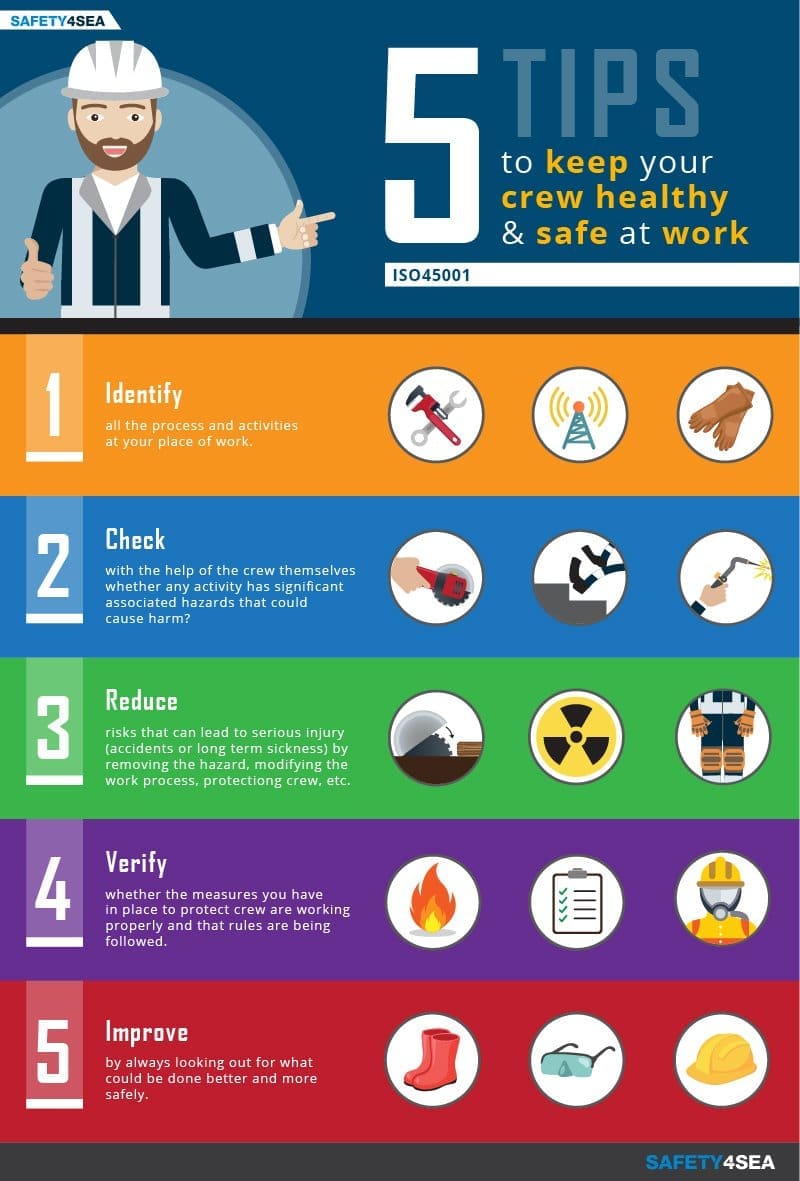 SAFETY4SEA

5 TIPS to keep your crew healthy & safe at work

ISO45001

1 Identify
all the process and activities at your place of work.

2 Check
with the help of the crew themselves whether any activity has significant associated hazards that could cause harm?

3 Reduce
risks that can lead to serious injury (accidents or long term sickness) by removing the hazard, modifying the work process, protectiong crew, etc.

4 Verify
whether the measures you have in place to protect crew are working properly and that rules are being followed.

5 Improve
by always looking out for what could be done better and more safely.

SAFETY4SEA